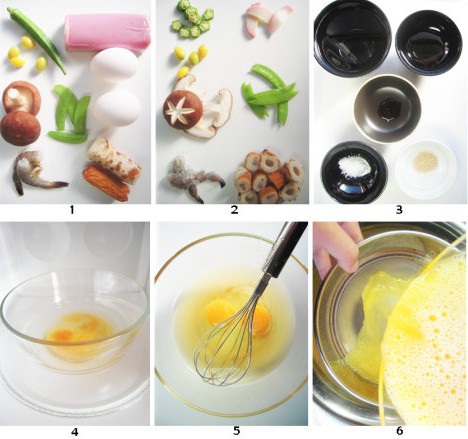 1
2
3
4
5
6